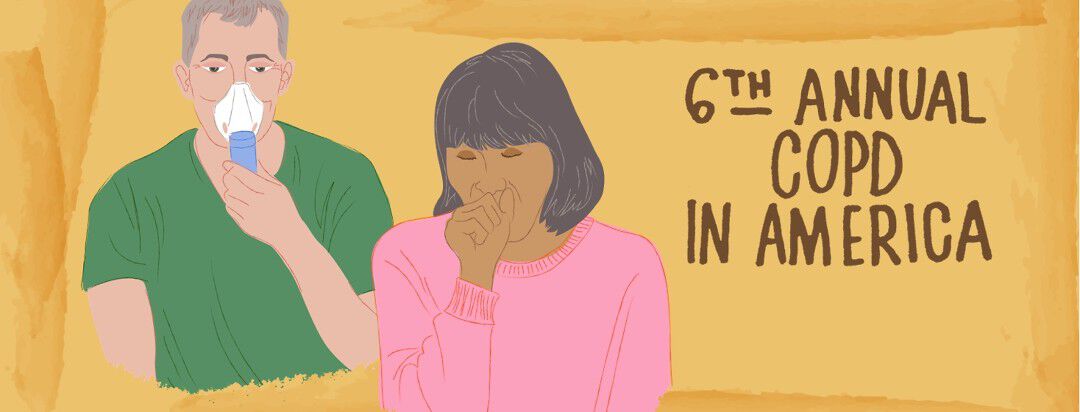 6TH ANNUAL COPD IN AMERICA